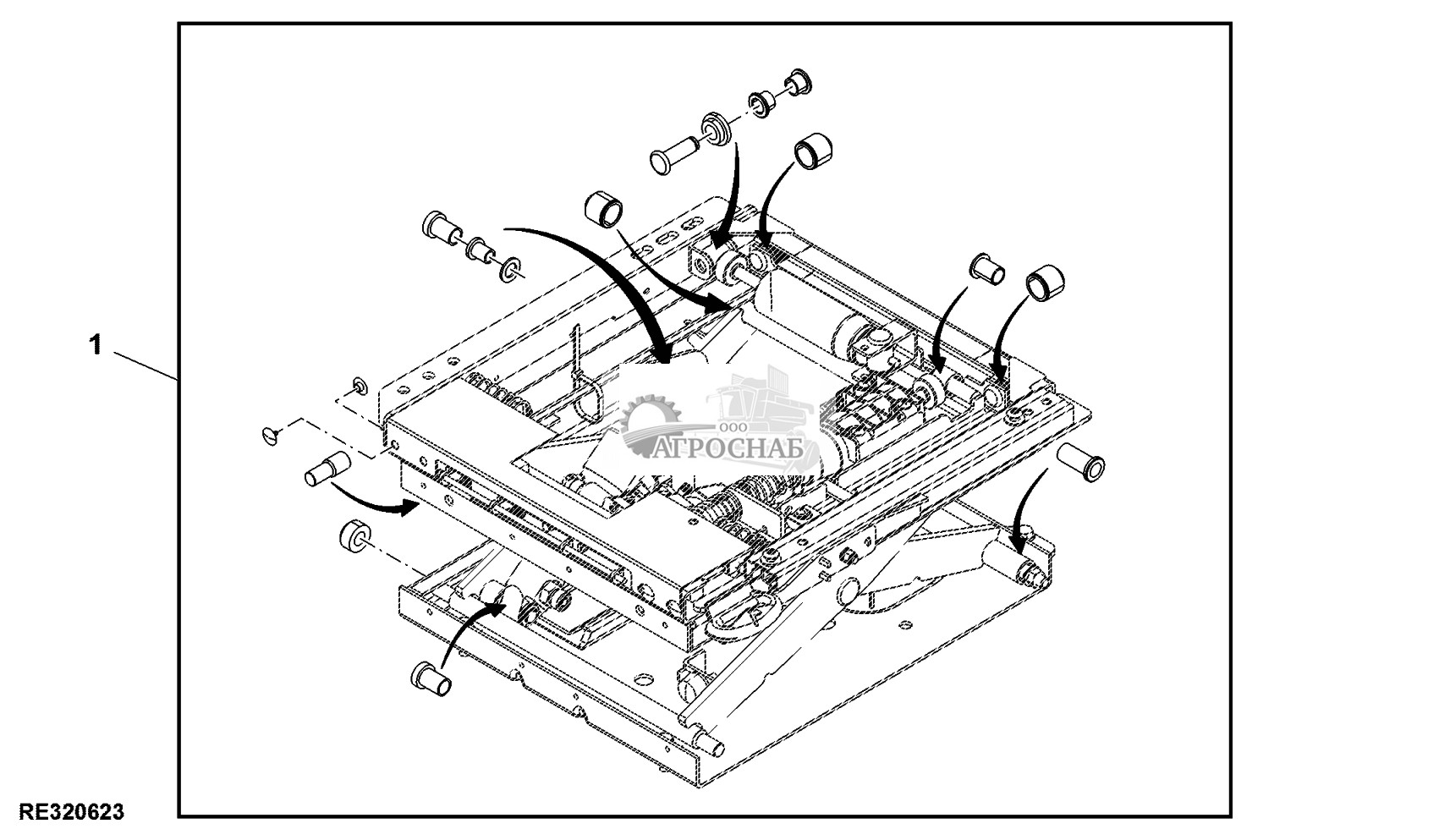 1

ООО
АГРОСНАБ

RE320623